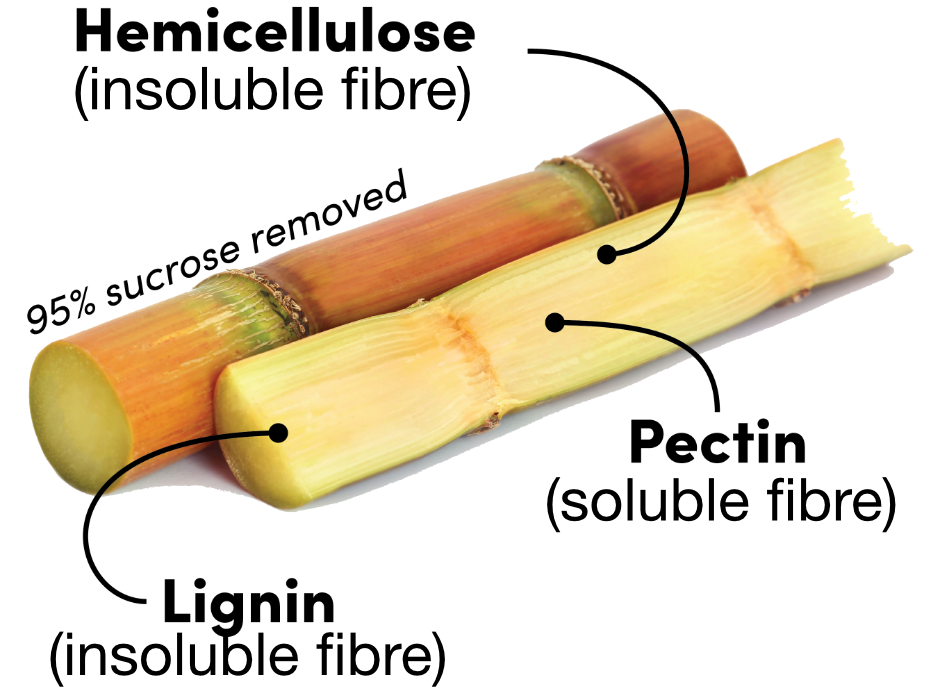 Hemicellulose
(insoluble fibre)

95% sucrose removed

Pectin
(soluble fibre)

Lignin
(insoluble fibre)